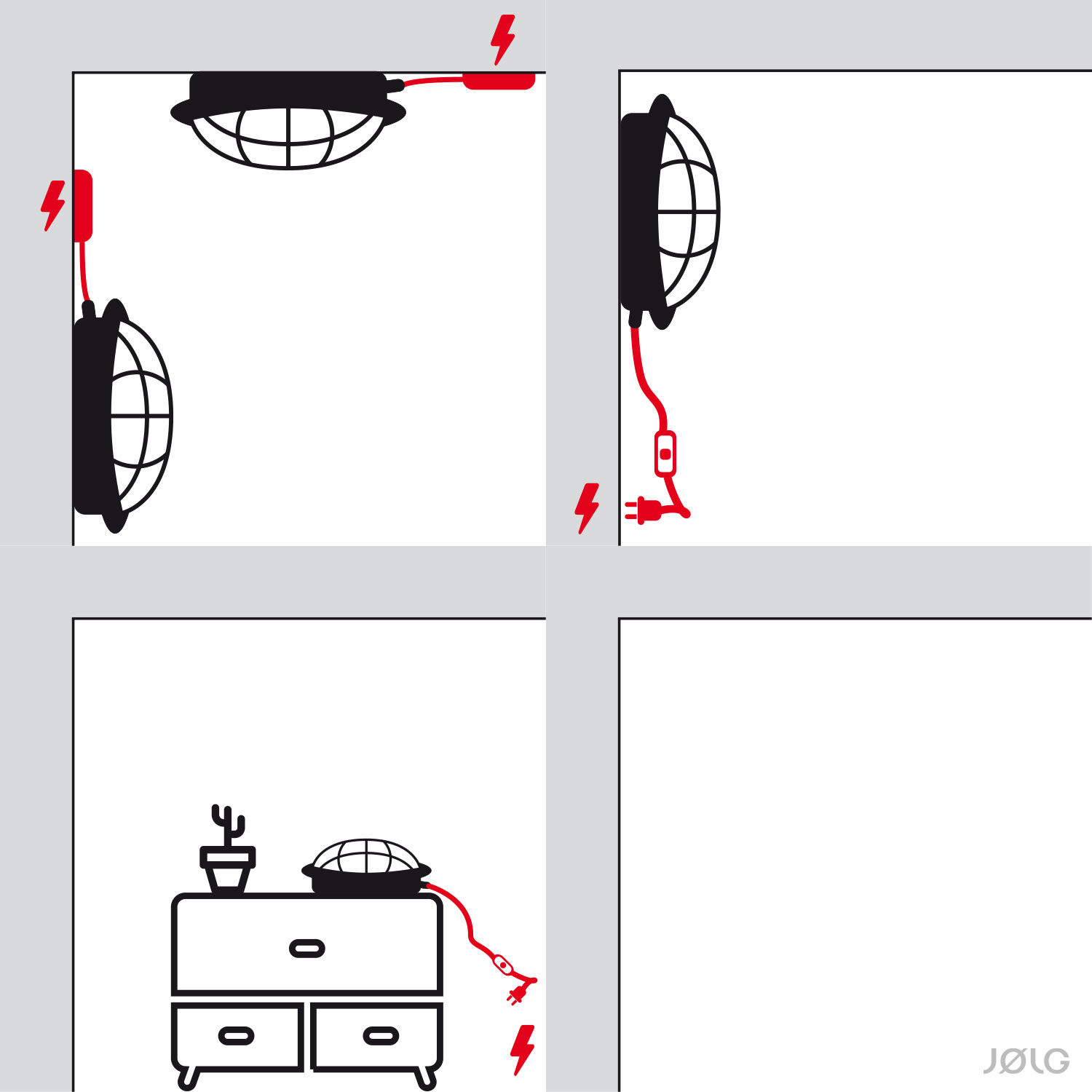 JØLG